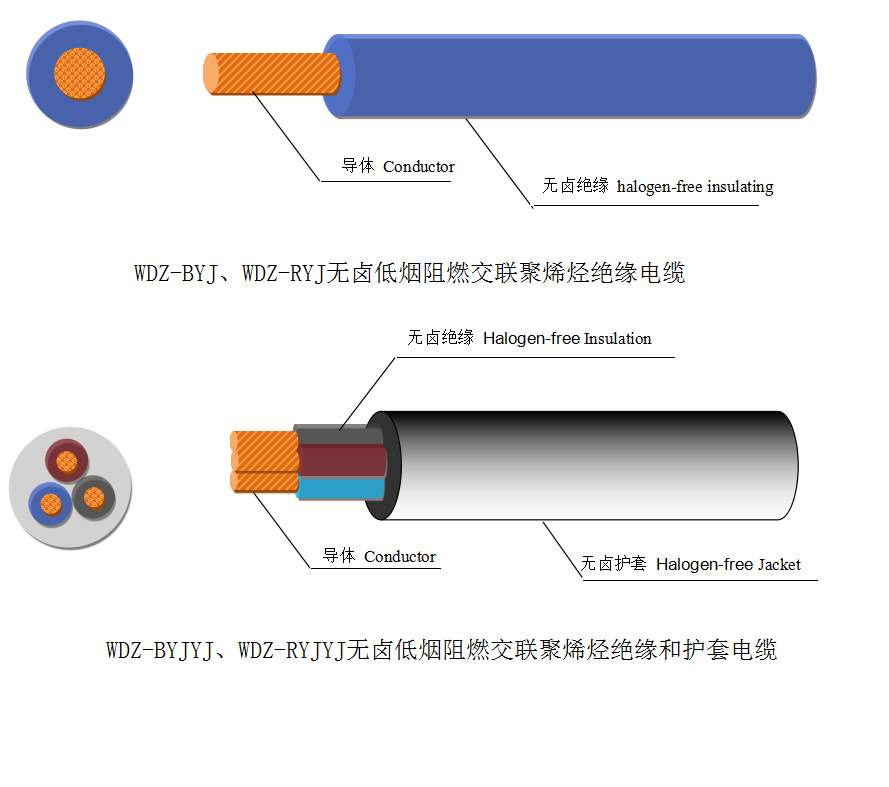 导体 Conductor

无卤绝缘 halogen-free insulating

WDZ-BYJ、WDZ-RYJ无卤低烟阻燃交联聚烯烃绝缘电缆

无卤绝缘 Halogen-free Insulation

导体 Conductor

无卤护套 Halogen-free Jacket

WDZ-BYJYJ、WDZ-RYJYJ无卤低烟阻燃交联聚烯烃绝缘和护套电缆